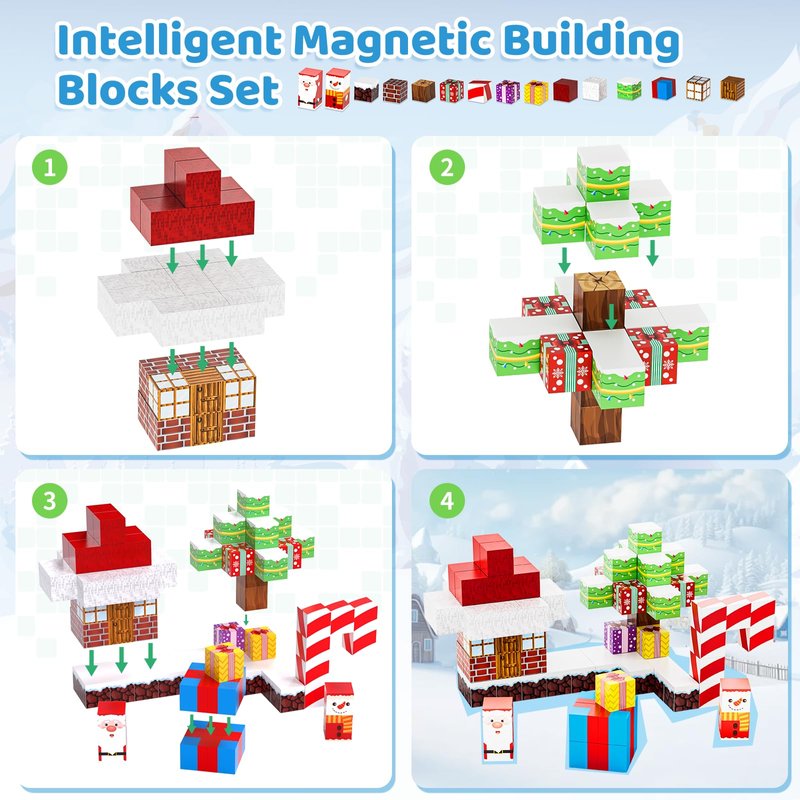 Intelligent Magnetic Building Blocks Set

1

2

3

4