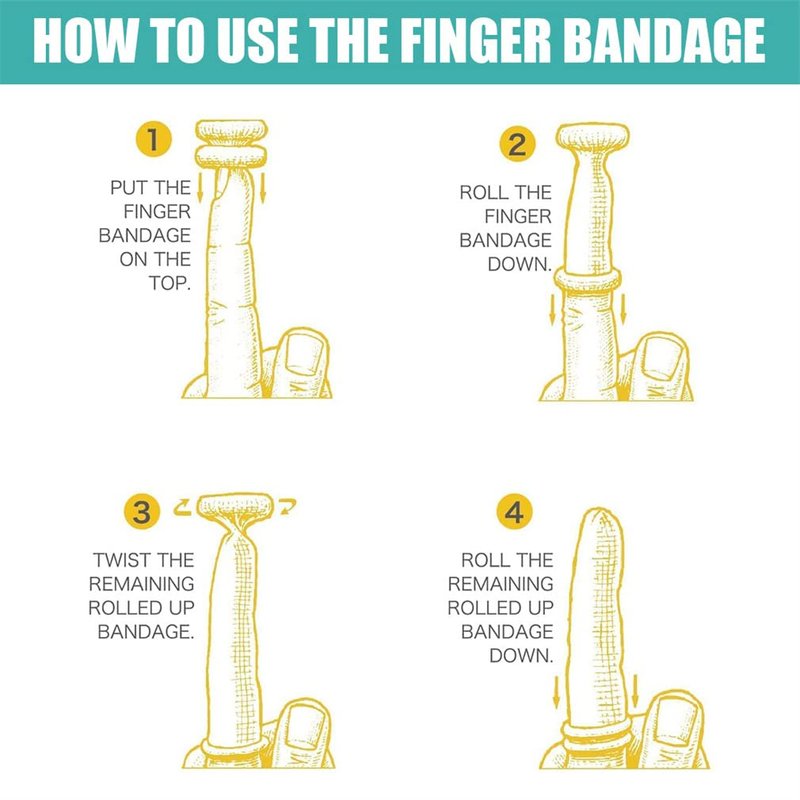 HOW TO USE THE FINGER BANDAGE

1

PUT THE FINGER BANDAGE ON THE TOP.

2

ROLL THE FINGER BANDAGE DOWN.

3

TWIST THE REMAINING ROLLED UP BANDAGE.

4

ROLL THE REMAINING ROLLED UP BANDAGE DOWN.