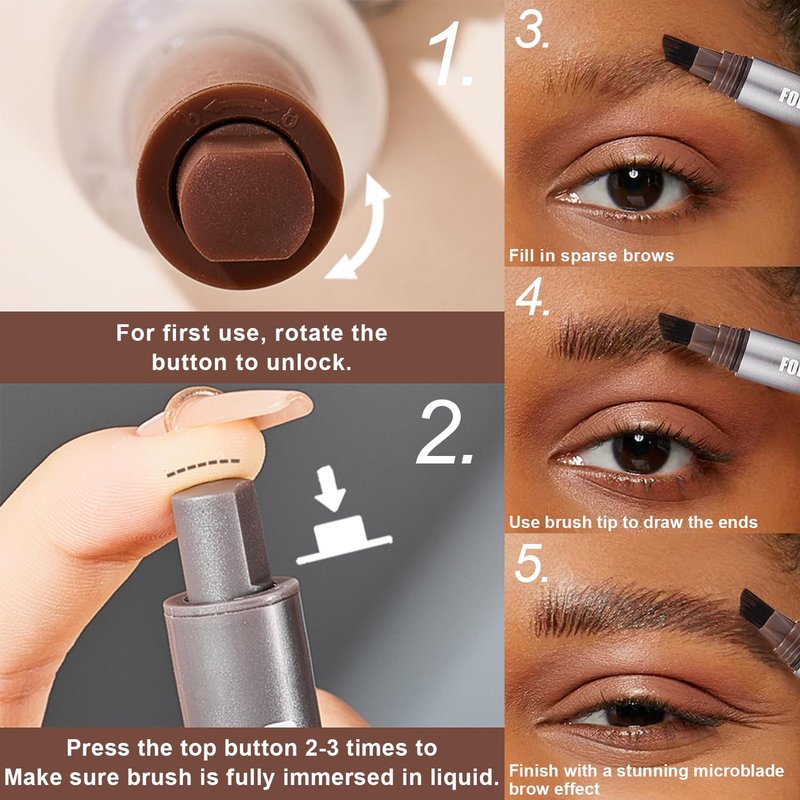 1.

For first use, rotate the button to unlock.

2.

Press the top button 2-3 times to Make sure brush is fully immersed in liquid.

3.

FO

Fill in sparse brows

4.

FO

Use brush tip to draw the ends

5.

Finish with a stunning microblade brow effect