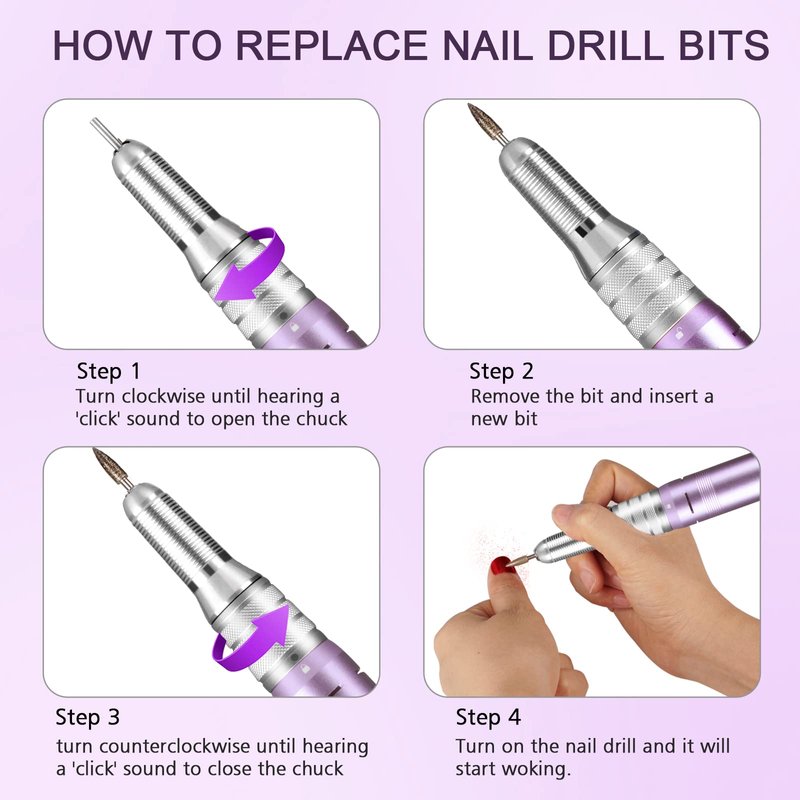 HOW TO REPLACE NAIL DRILL BITS

Step 1
Turn clockwise until hearing a 'click' sound to open the chuck

Step 2
Remove the bit and insert a new bit

Step 3
turn counterclockwise until hearing a 'click' sound to close the chuck

Step 4
Turn on the nail drill and it will start woking.