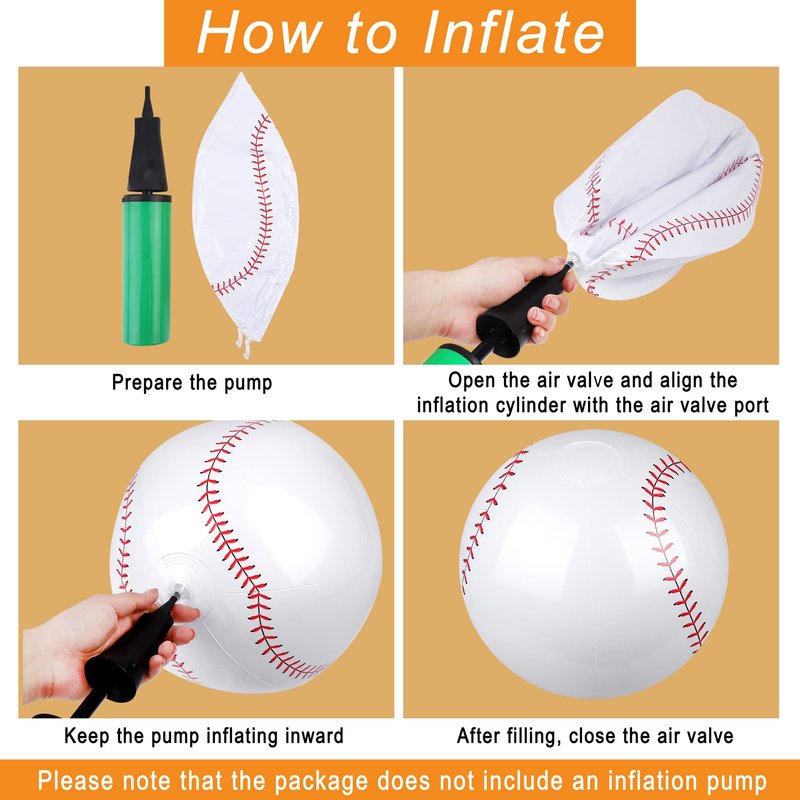 How to Inflate

Prepare the pump

Open the air valve and align the inflation cylinder with the air valve port

Keep the pump inflating inward

After filling, close the air valve

Please note that the package does not include an inflation pump