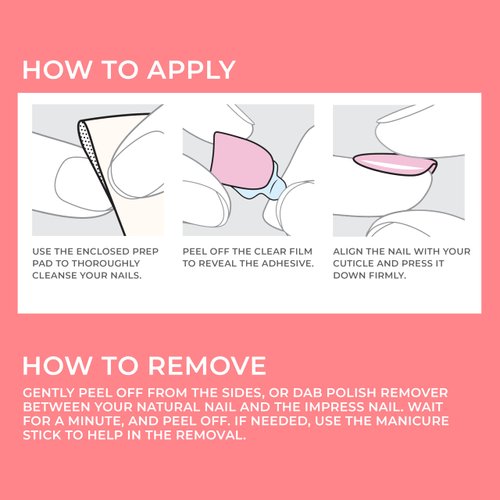 HOW TO APPLY

USE THE ENCLOSED PREP PAD TO THOROUGHLY CLEANSE YOUR NAILS.

PEEL OFF THE CLEAR FILM TO REVEAL THE ADHESIVE.

ALIGN THE NAIL WITH YOUR CUTICLE AND PRESS IT DOWN FIRMLY.

HOW TO REMOVE

GENTLY PEEL OFF FROM THE SIDES, OR DAB POLISH REMOVER BETWEEN YOUR NATURAL NAIL AND THE IMPRESS NAIL. WAIT FOR A MINUTE, AND PEEL OFF. IF NEEDED, USE THE MANICURE STICK TO HELP IN THE REMOVAL.