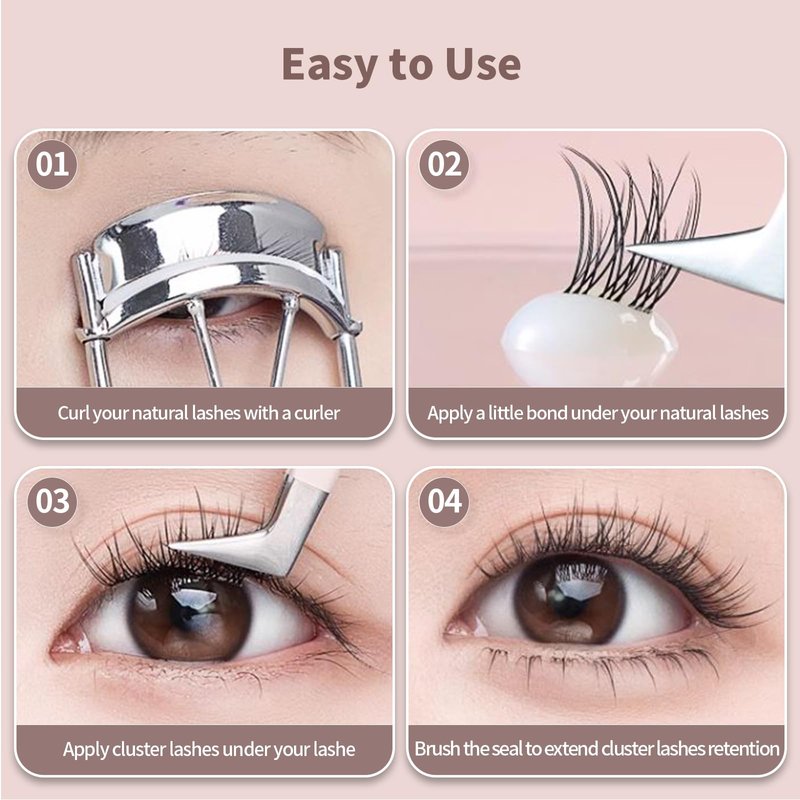 Easy to Use

01

Curl your natural lashes with a curler

02

Apply a little bond under your natural lashes

03

Apply cluster lashes under your lashe

04

Brush the seal to extend cluster lashes retention