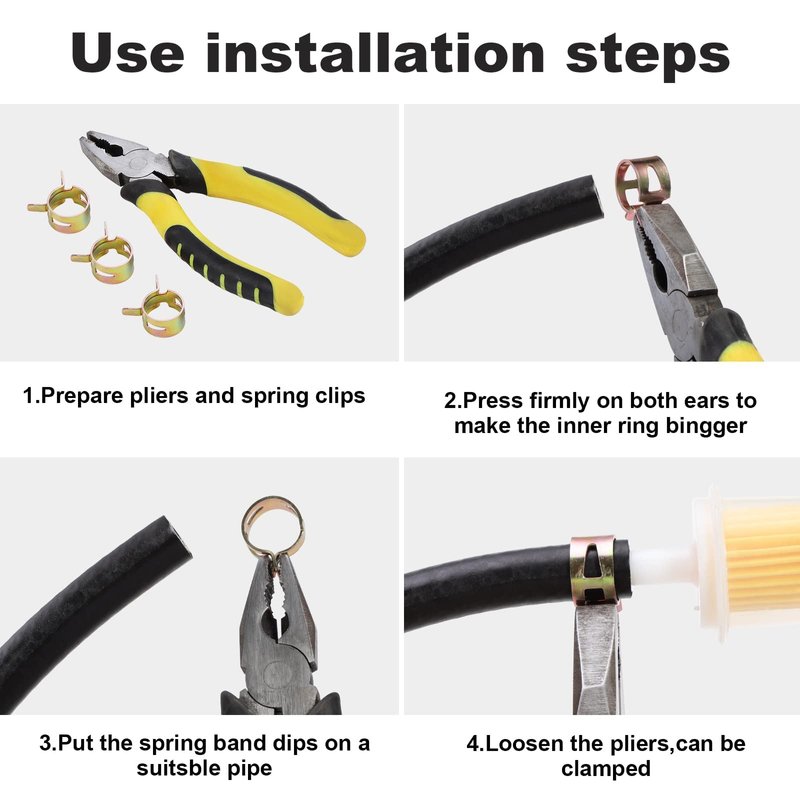 Use installation steps

1.Prepare pliers and spring clips

2.Press firmly on both ears to make the inner ring bingger

3.Put the spring band dips on a suitsble pipe

4.Loosen the pliers,can be clamped