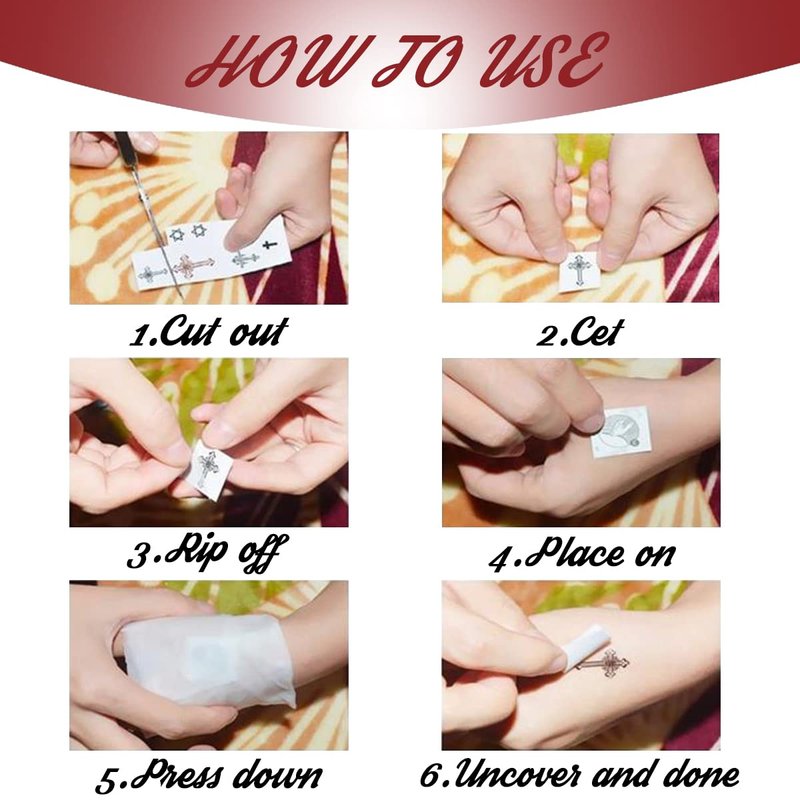 HOW TO USE

1.Cut out

2.Cet

3.Rip off

4.Place on

5.Press down

6.Uncover and done