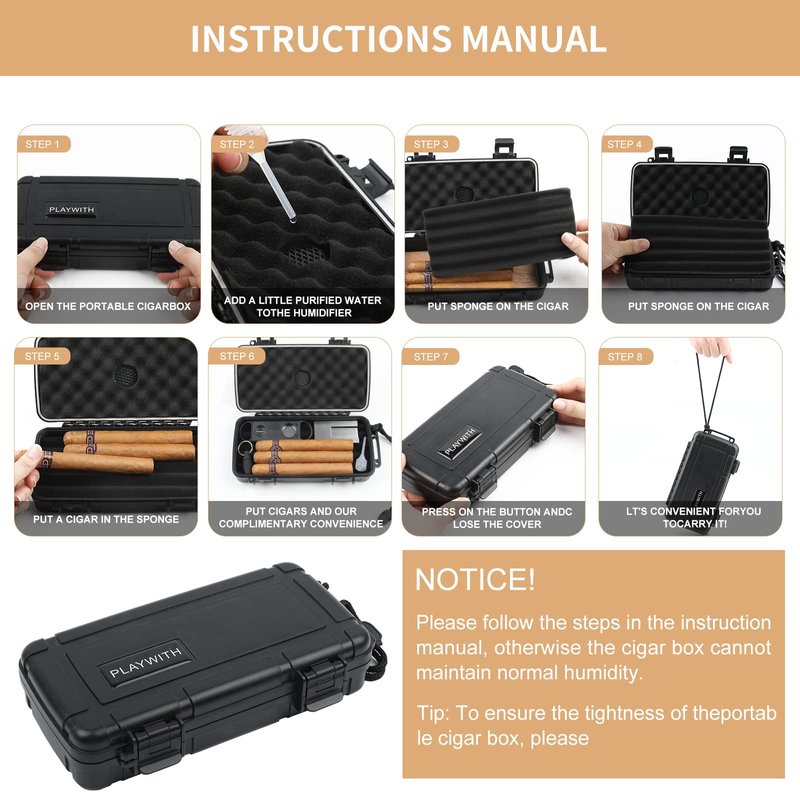 INSTRUCTIONS MANUAL

STEP 1
PLAYWITH
OPEN THE PORTABLE CIGARBOX

STEP 2
ADD A LITTLE PURIFIED WATER TOTHE HUMIDIFIER

STEP 3
PUT SPONGE ON THE CIGAR

STEP 4
PUT SPONGE ON THE CIGAR

STEP 5
PUT A CIGAR IN THE SPONGE

STEP 6
PUT CIGARS AND OUR COMPLIMENTARY CONVENIENCE

STEP 7
PLAYWITH
PRESS ON THE BUTTON ANDC LOSE THE COVER

STEP 8
PLAYWITH
LT'S CONVENIENT FORYOU TOCARRY IT!

PLAYWITH

NOTICE!

Please follow the steps in the instruction manual, otherwise the cigar box cannot maintain normal humidity.

Tip: To ensure the tightness of theportab le cigar box, please