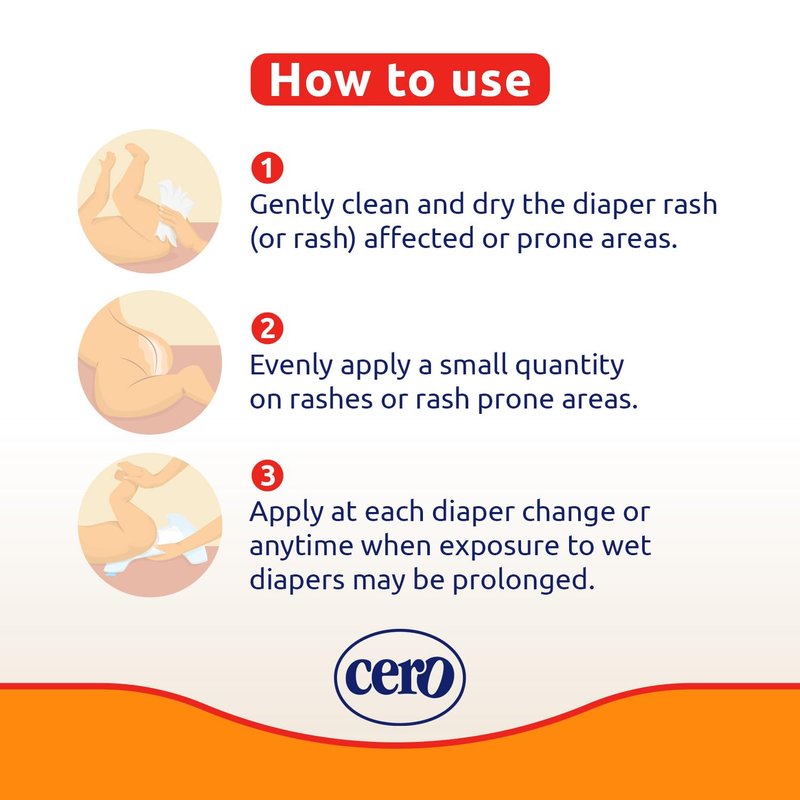 How to use

1
Gently clean and dry the diaper rash (or rash) affected or prone areas.

2
Evenly apply a small quantity on rashes or rash prone areas.

3
Apply at each diaper change or anytime when exposure to wet diapers may be prolonged.

cero