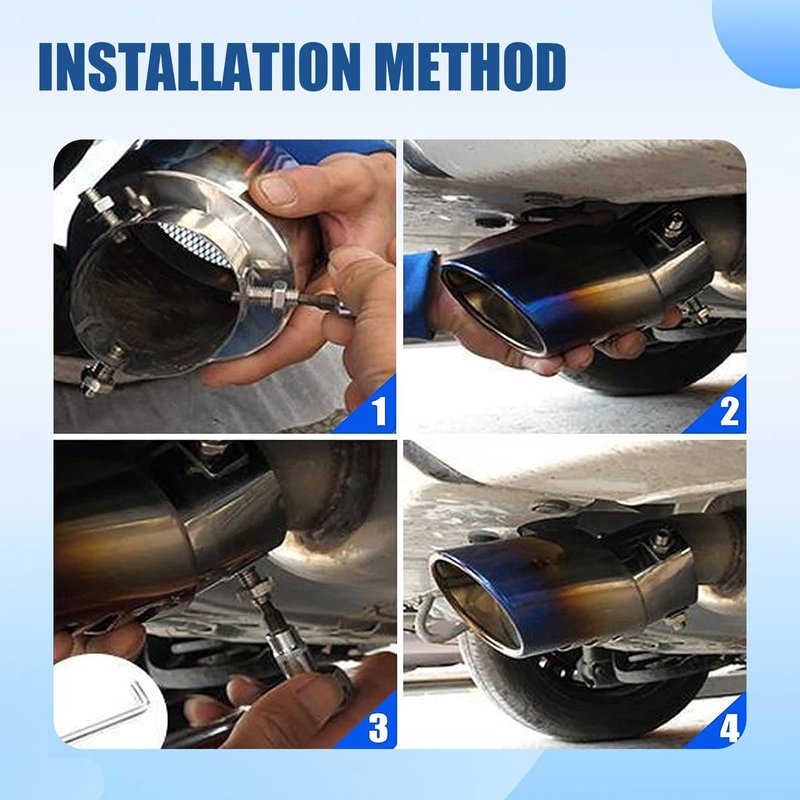 INSTALLATION METHOD

1

2

3

4