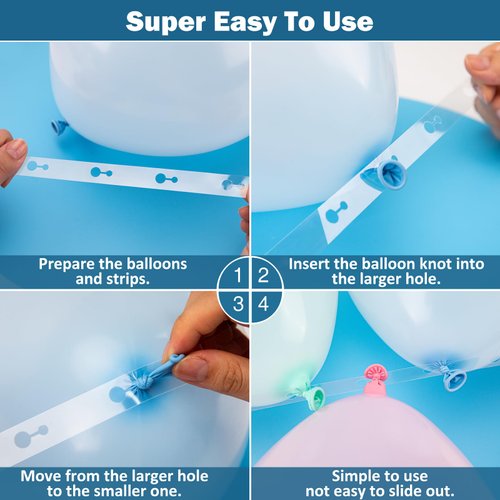 Super Easy To Use

Prepare the balloons and strips.

1 2

Insert the balloon knot into the larger hole.

3 4

Move from the larger hole to the smaller one.

Simple to use not easy to slide out.