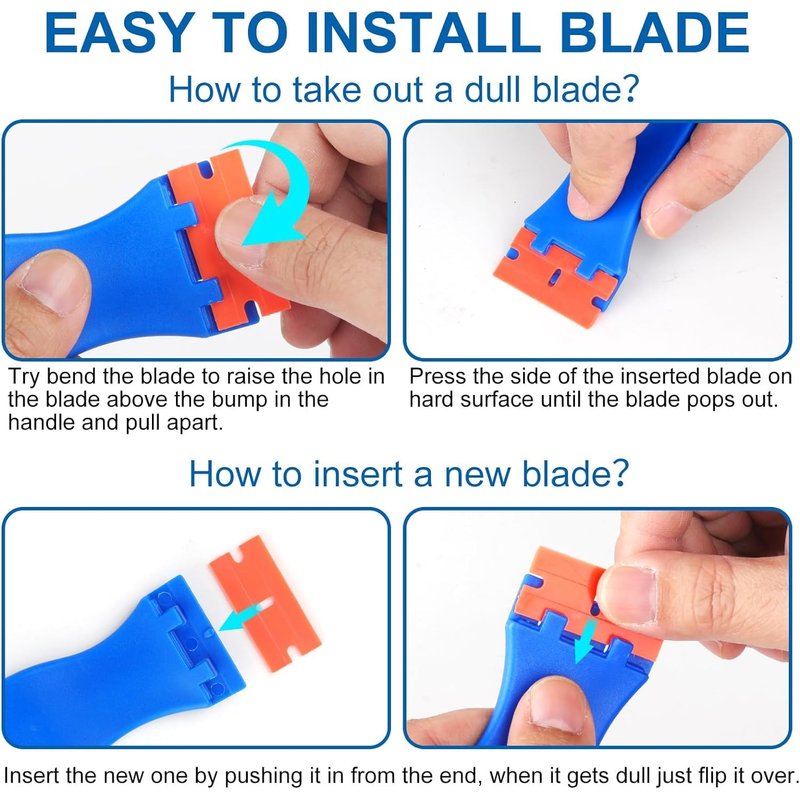 EASY TO INSTALL BLADE

How to take out a dull blade?

Try bend the blade to raise the hole in the blade above the bump in the handle and pull apart.

Press the side of the inserted blade on hard surface until the blade pops out.

How to insert a new blade?

Insert the new one by pushing it in from the end, when it gets dull just flip it over.