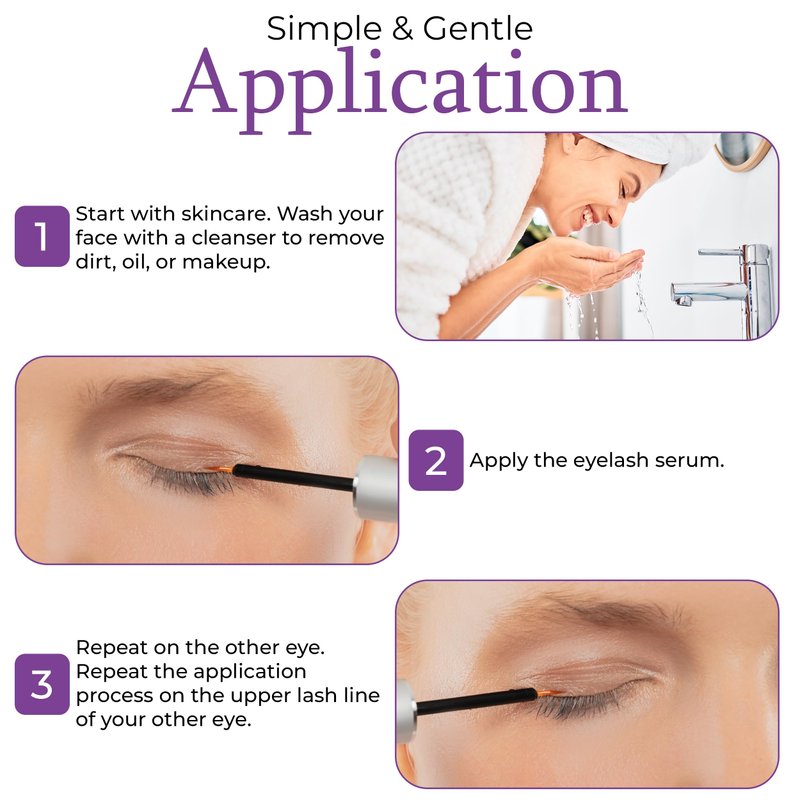 Simple & Gentle
Application

1 Start with skincare. Wash your face with a cleanser to remove dirt, oil, or makeup.

2 Apply the eyelash serum.

3 Repeat on the other eye. Repeat the application process on the upper lash line of your other eye.