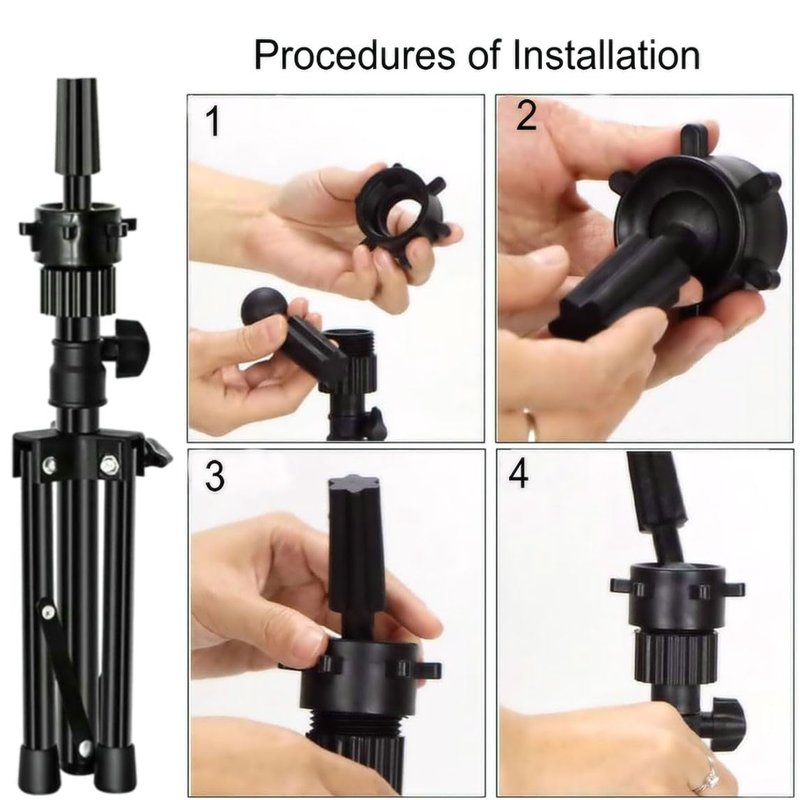 Procedures of Installation

1

2

3

4