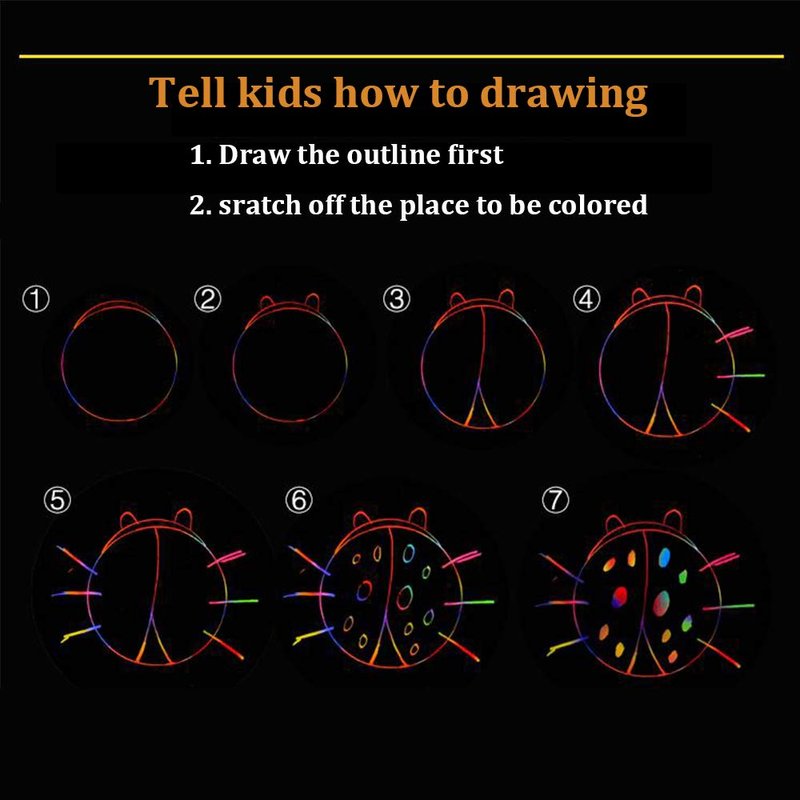 Tell kids how to drawing

1. Draw the outline first

2. sratch off the place to be colored

①

②

③

④

⑤

⑥

⑦