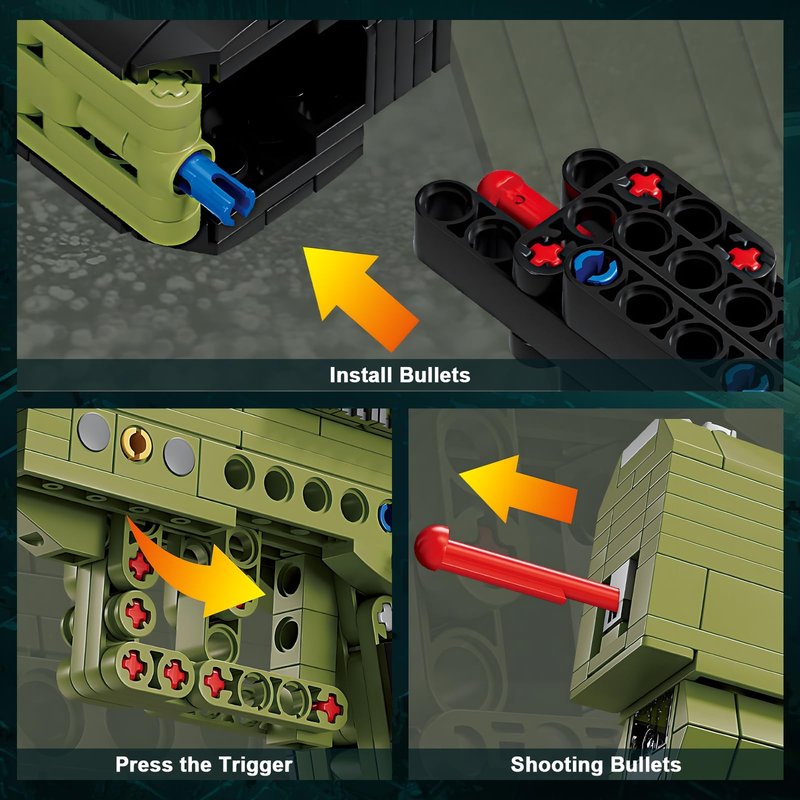 Install Bullets

Press the Trigger

Shooting Bullets