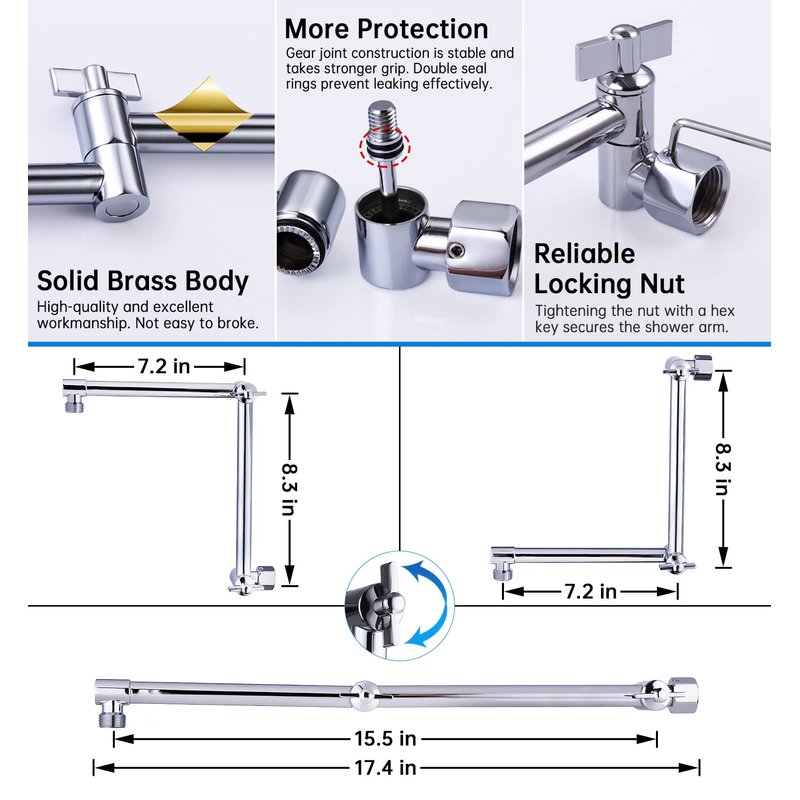 Solid Brass Body
High-quality and excellent workmanship. Not easy to broke.

More Protection
Gear joint construction is stable and takes stronger grip. Double seal rings prevent leaking effectively.

Reliable Locking Nut
Tightening the nut with a hex key secures the shower arm.

7.2 in
8.3 in

8.3 in
7.2 in

15.5 in
17.4 in