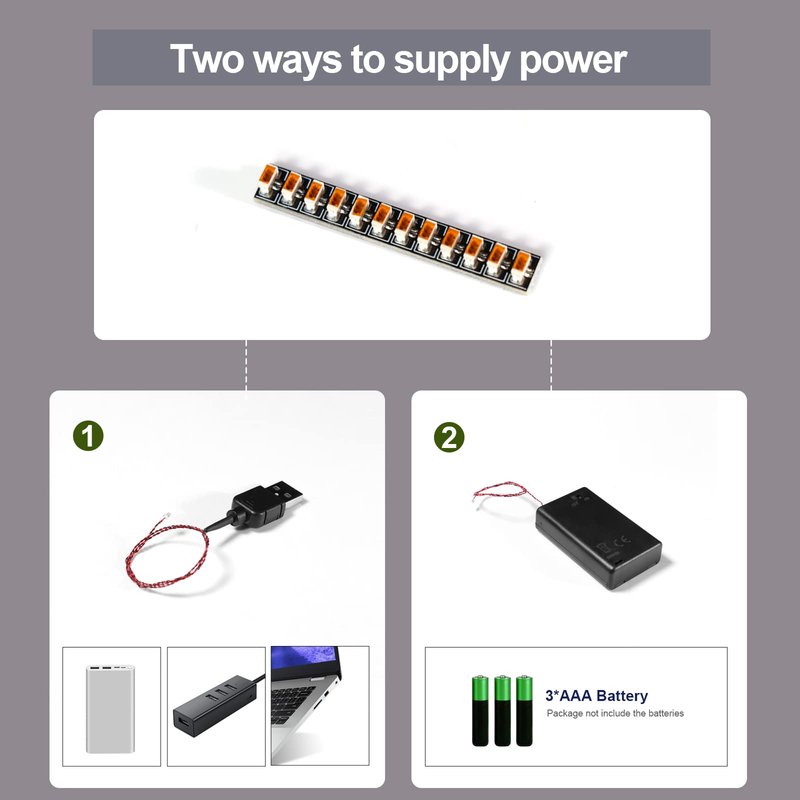 Two ways to supply power

1

2

CE

3*AAA Battery
Package not include the batteries