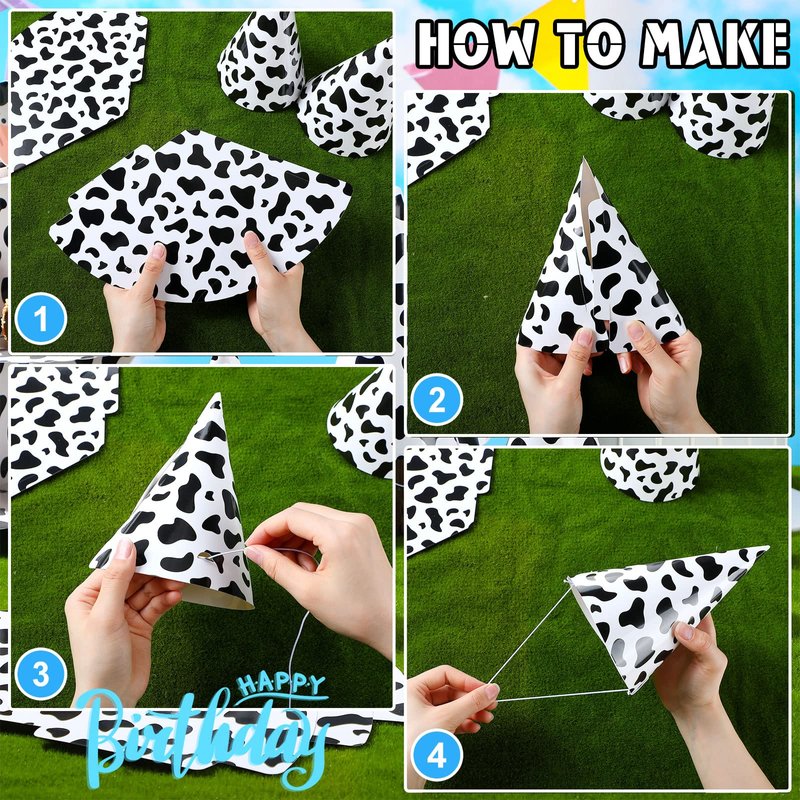 HOW TO MAKE

1

2

3

4

HAPPY
Birthday