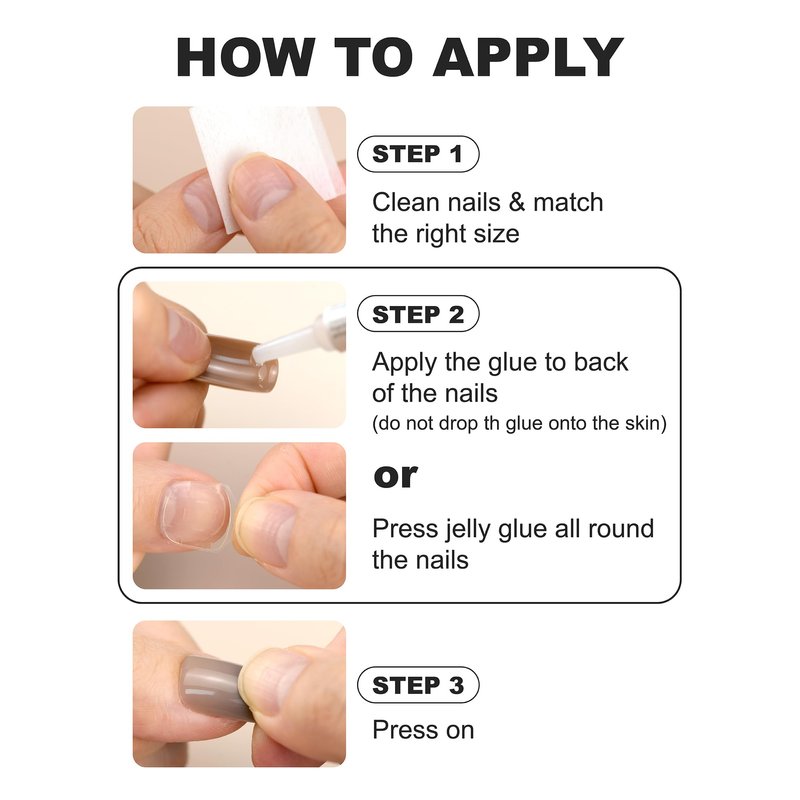 HOW TO APPLY

STEP 1

Clean nails & match the right size

STEP 2

Apply the glue to back of the nails
(do not drop th glue onto the skin)

or

Press jelly glue all round the nails

STEP 3

Press on