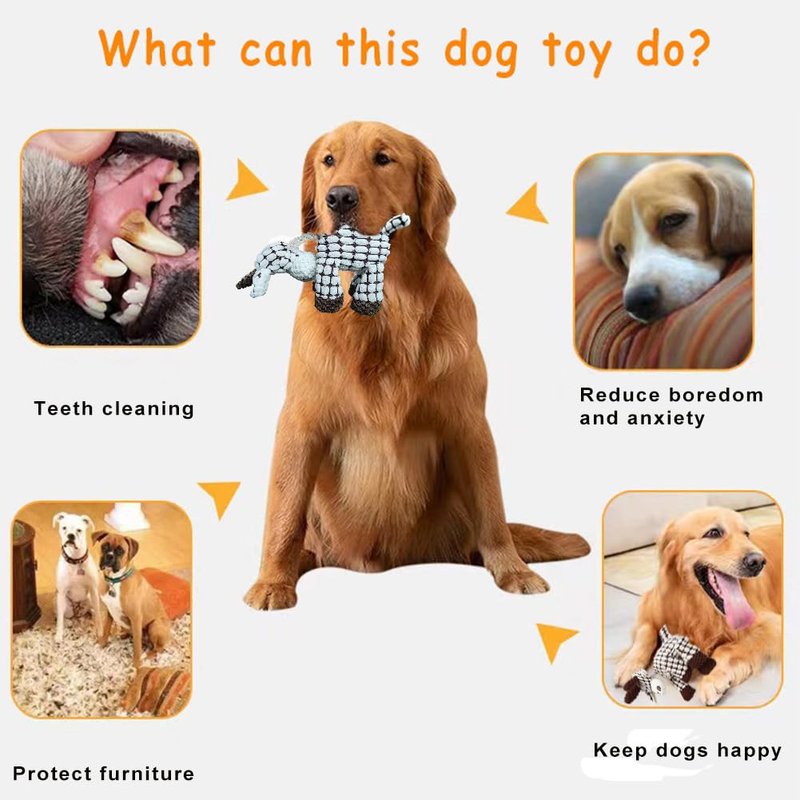 What can this dog toy do?

Teeth cleaning

Reduce boredom and anxiety

Protect furniture

Keep dogs happy