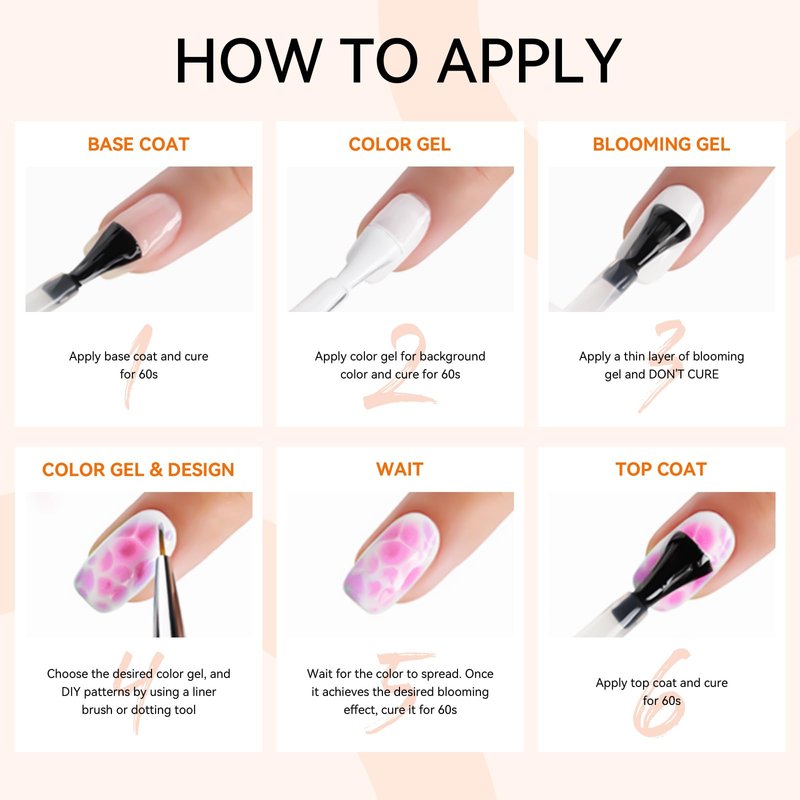 HOW TO APPLY

BASE COAT

1

Apply base coat and cure for 60s

COLOR GEL

2

Apply color gel for background color and cure for 60s

BLOOMING GEL

3

Apply a thin layer of blooming gel and DON'T CURE

COLOR GEL & DESIGN

4

Choose the desired color gel, and DIY patterns by using a liner brush or dotting tool

WAIT

5

Wait for the color to spread. Once it achieves the desired blooming effect, cure it for 60s

TOP COAT

6

Apply top coat and cure for 60s