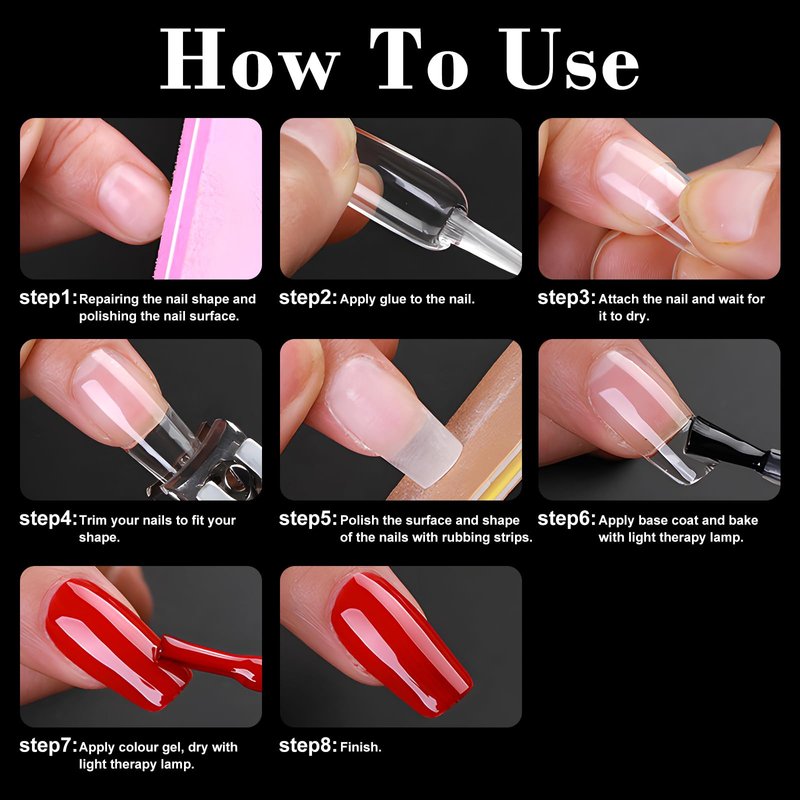 How To Use

step1: Repairing the nail shape and polishing the nail surface.

step2: Apply glue to the nail.

step3: Attach the nail and wait for it to dry.

step4: Trim your nails to fit your shape.

step5: Polish the surface and shape of the nails with rubbing strips.

step6: Apply base coat and bake with light therapy lamp.

step7: Apply colour gel, dry with light therapy lamp.

step8: Finish.