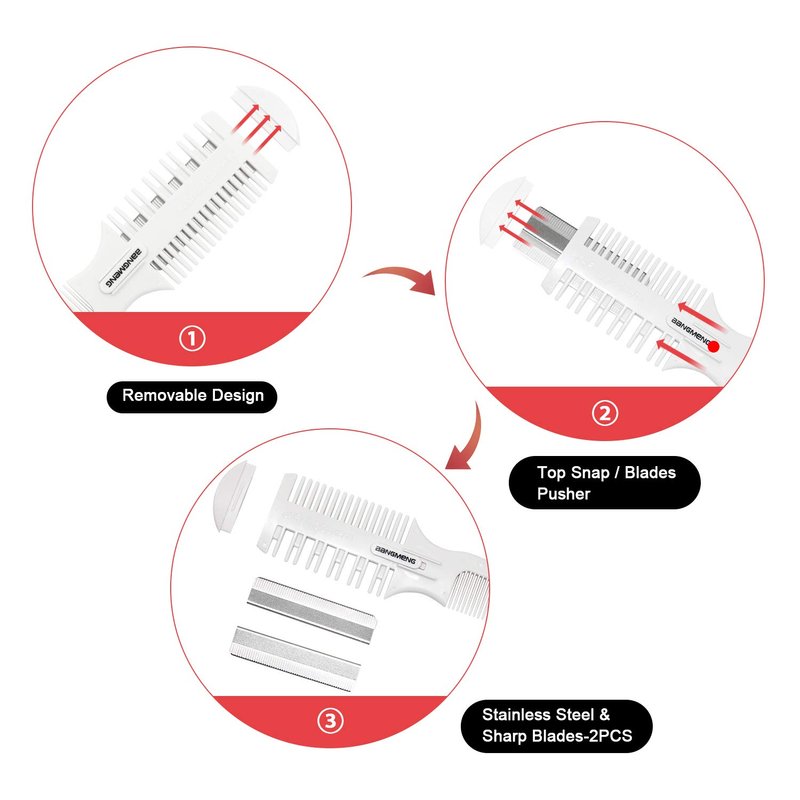 BANGMENG

①

Removable Design

BANGMENG

②

Top Snap / Blades Pusher

BANGMENG

③

Stainless Steel & Sharp Blades-2PCS