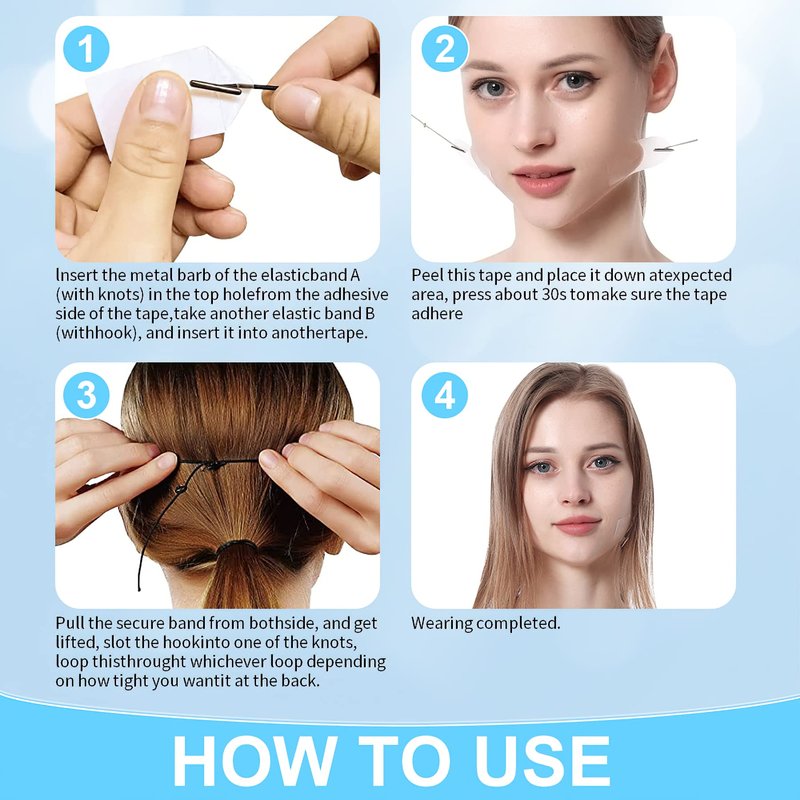 1

lnsert the metal barb of the elasticband A (with knots) in the top holefrom the adhesive side of the tape,take another elastic band B (withhook), and insert it into anothertape.

2

Peel this tape and place it down atexpected area, press about 30s tomake sure the tape adhere

3

Pull the secure band from bothside, and get lifted, slot the hookinto one of the knots, loop thisthrought whichever loop depending on how tight you wantit at the back.

4

Wearing completed.

HOW TO USE