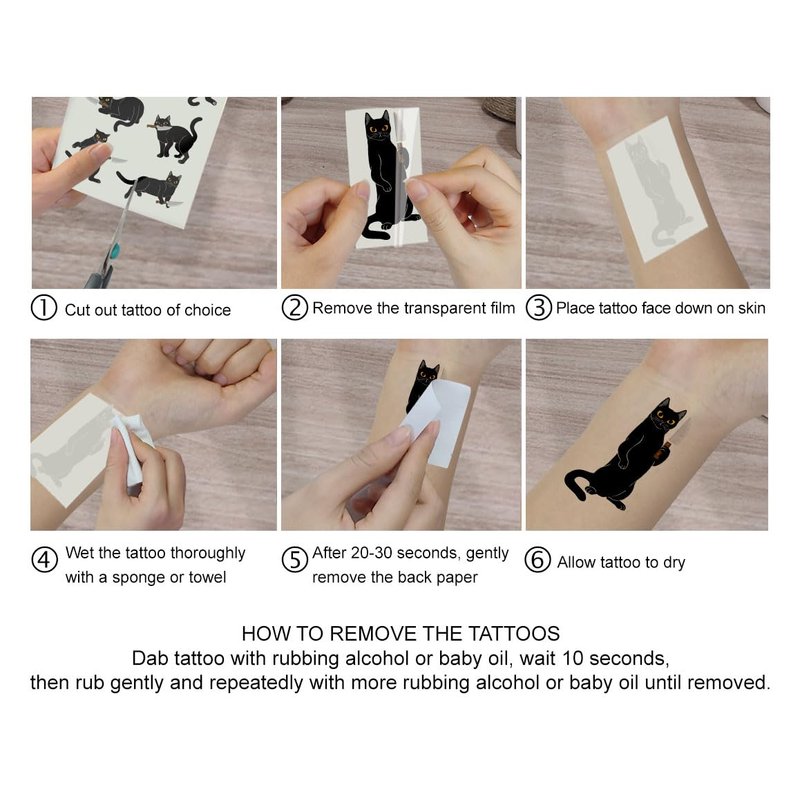 ① Cut out tattoo of choice

② Remove the transparent film

③ Place tattoo face down on skin

④ Wet the tattoo thoroughly with a sponge or towel

⑤ After 20-30 seconds, gently remove the back paper

⑥ Allow tattoo to dry

HOW TO REMOVE THE TATTOOS
Dab tattoo with rubbing alcohol or baby oil, wait 10 seconds, then rub gently and repeatedly with more rubbing alcohol or baby oil until removed.