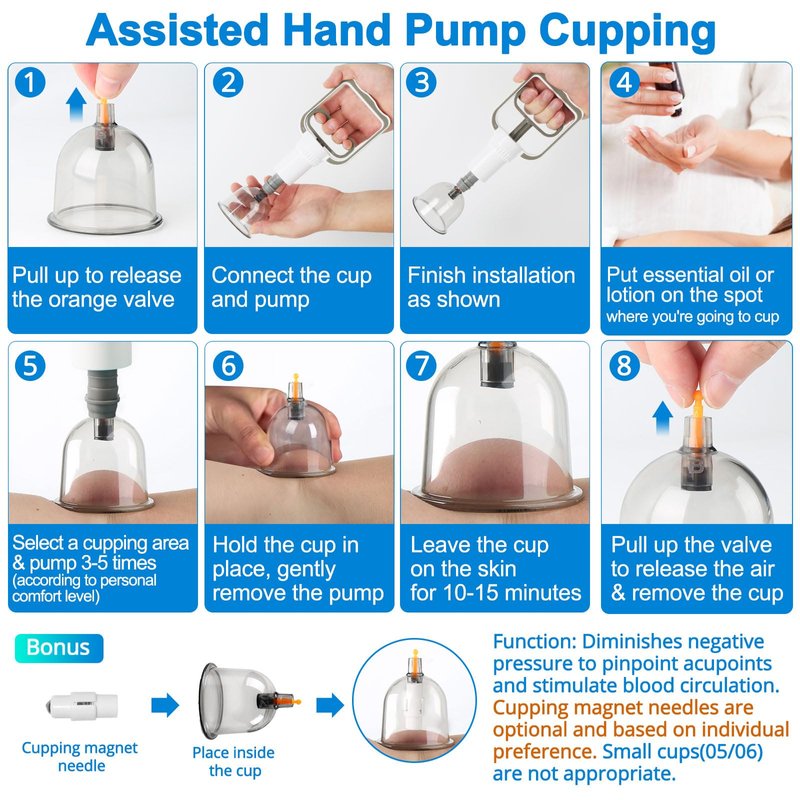 Assisted Hand Pump Cupping

1
Pull up to release the orange valve

2
Connect the cup and pump

3
Finish installation as shown

4
Put essential oil or lotion on the spot where you're going to cup

5
Select a cupping area & pump 3-5 times (according to personal comfort level)

6
Hold the cup in place, gently remove the pump

7
Leave the cup on the skin for 10-15 minutes

8
Pull up the valve to release the air & remove the cup

Bonus

Cupping magnet needle

Place inside the cup

Function: Diminishes negative pressure to pinpoint acupoints and stimulate blood circulation. Cupping magnet needles are optional and based on individual preference. Small cups(05/06) are not appropriate.