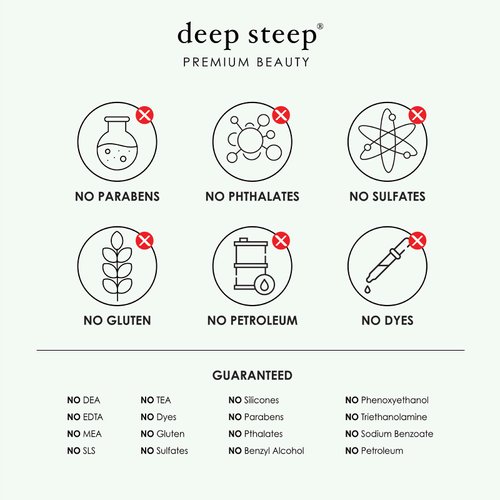 deep steep®
PREMIUM BEAUTY

NO PARABENS
NO PHTHALATES
NO SULFATES

NO GLUTEN
NO PETROLEUM
NO DYES

GUARANTEED

NO DEA
NO EDTA
NO MEA
NO SLS

NO TEA
NO Dyes
NO Gluten
NO Sulfates

NO Silicones
NO Parabens
NO Pthalates
NO Benzyl Alcohol

NO Phenoxyethanol
NO Triethanolamine
NO Sodium Benzoate
NO Petroleum