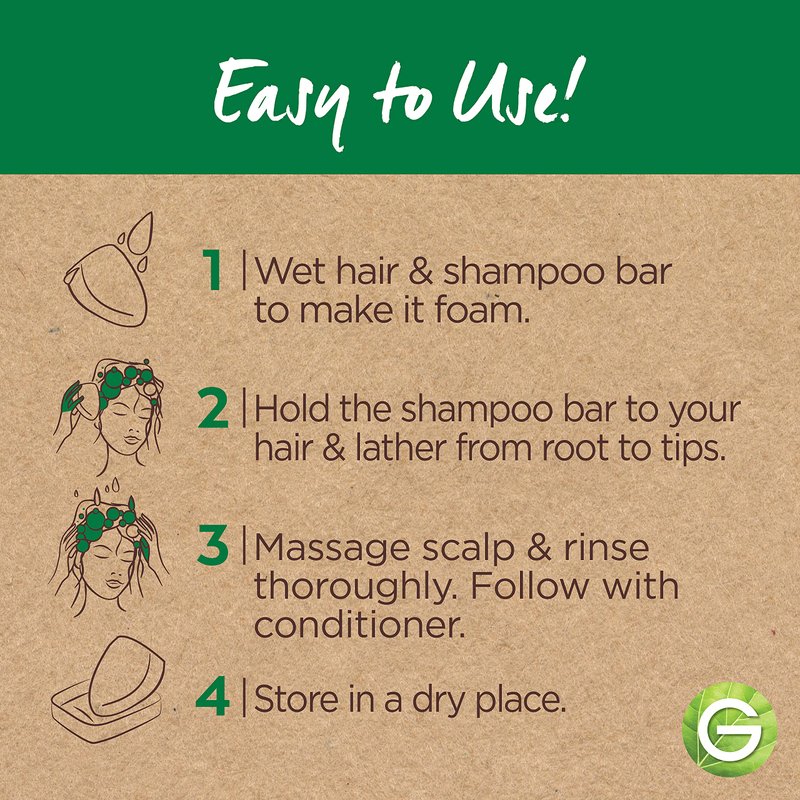 Easy to Use!

1 | Wet hair & shampoo bar to make it foam.

2 | Hold the shampoo bar to your hair & lather from root to tips.

3 | Massage scalp & rinse thoroughly. Follow with conditioner.

4 | Store in a dry place.

G