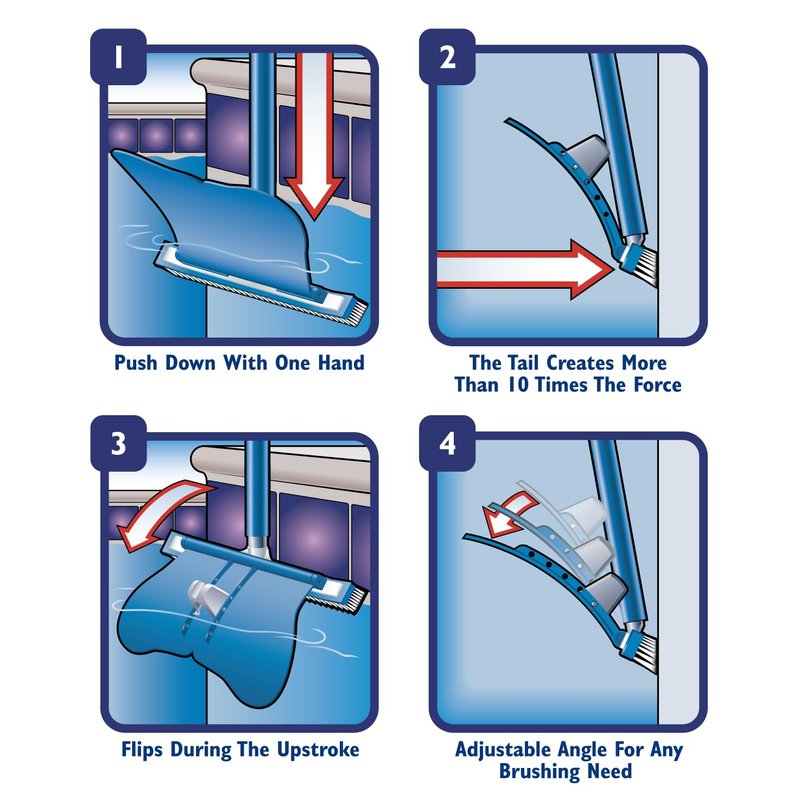 1

Push Down With One Hand

2

The Tail Creates More Than 10 Times The Force

3

Flips During The Upstroke

4

Adjustable Angle For Any Brushing Need