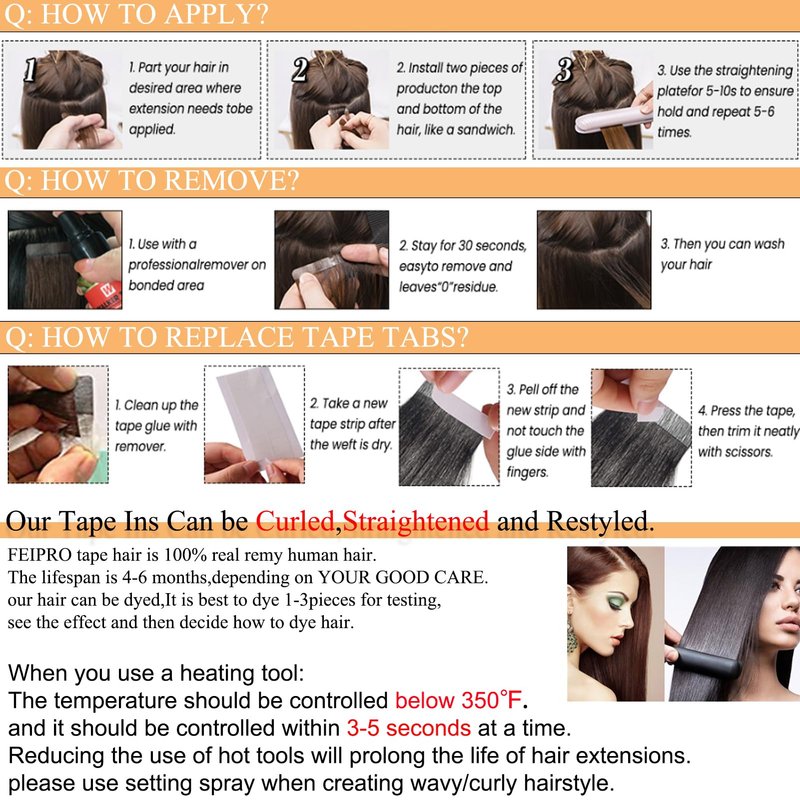 Q: HOW TO APPLY?

1

1. Part your hair in desired area where extension needs tobe applied.

2

2. Install two pieces of producton the top and bottom of the hair, like a sandwich.

3

3. Use the straightening platefor 5-10s to ensure hold and repeat 5-6 times.

Q: HOW TO REMOVE?

1. Use with a professionalremover on bonded area

2. Stay for 30 seconds, easyto remove and leaves"0"residue.

3. Then you can wash your hair

Q: HOW TO REPLACE TAPE TABS?

1. Clean up the tape glue with remover.

2. Take a new tape strip after the weft is dry.

3. Pell off the new strip and not touch the glue side with fingers.

4. Press the tape, then trim it neatly with scissors.

Our Tape Ins Can be Curled,Straightened and Restyled.

FEIPRO tape hair is 100% real remy human hair.
The lifespan is 4-6 months,depending on YOUR GOOD CARE.
our hair can be dyed,It is best to dye 1-3pieces for testing, see the effect and then decide how to dye hair.

When you use a heating tool:
The temperature should be controlled below 350°F.
and it should be controlled within 3-5 seconds at a time.
Reducing the use of hot tools will prolong the life of hair extensions.
please use setting spray when creating wavy/curly hairstyle.