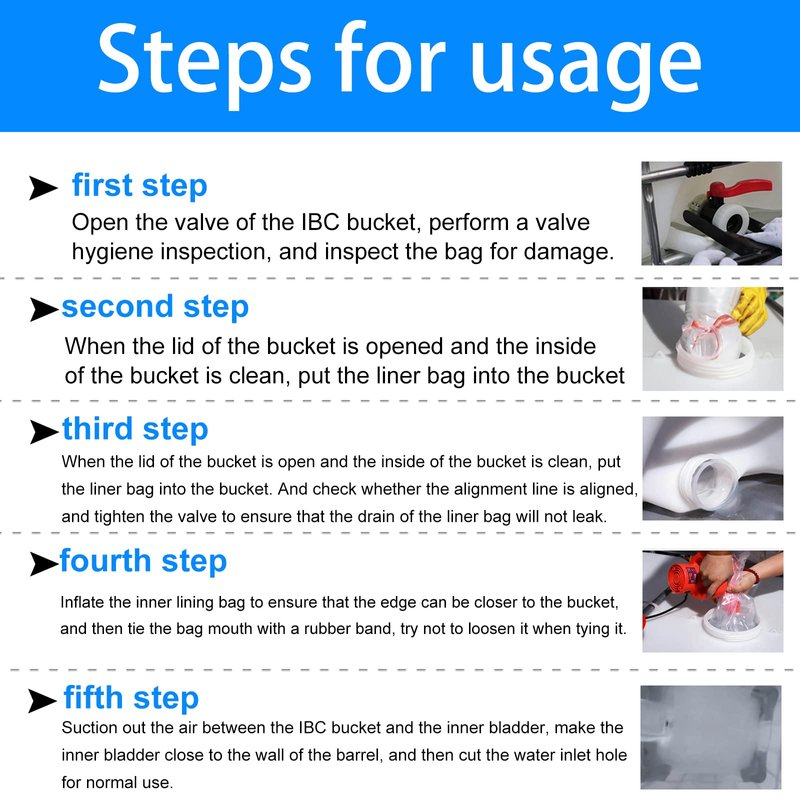 Steps for usage

first step
Open the valve of the IBC bucket, perform a valve hygiene inspection, and inspect the bag for damage.

second step
When the lid of the bucket is opened and the inside of the bucket is clean, put the liner bag into the bucket

third step
When the lid of the bucket is open and the inside of the bucket is clean, put the liner bag into the bucket. And check whether the alignment line is aligned, and tighten the valve to ensure that the drain of the liner bag will not leak.

fourth step
Inflate the inner lining bag to ensure that the edge can be closer to the bucket, and then tie the bag mouth with a rubber band, try not to loosen it when tying it.

fifth step
Suction out the air between the IBC bucket and the inner bladder, make the inner bladder close to the wall of the barrel, and then cut the water inlet hole for normal use.