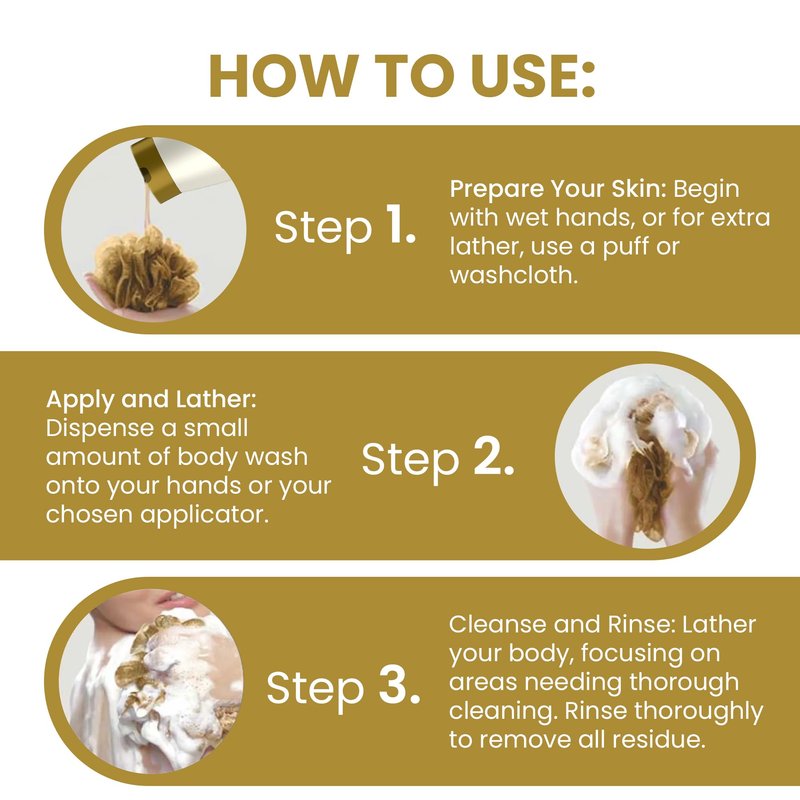 HOW TO USE:

Step 1.

Prepare Your Skin: Begin with wet hands, or for extra lather, use a puff or washcloth.

Apply and Lather: Dispense a small amount of body wash onto your hands or your chosen applicator.

Step 2.

Step 3.

Cleanse and Rinse: Lather your body, focusing on areas needing thorough cleaning. Rinse thoroughly to remove all residue.