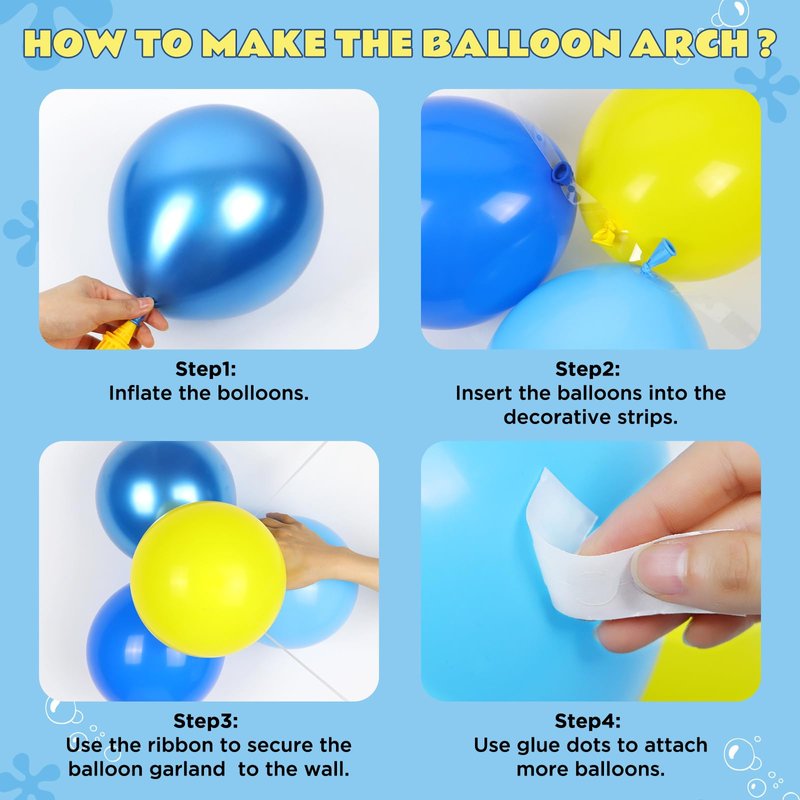 HOW TO MAKE THE BALLOON ARCH ?

Step1:
Inflate the bolloons.

Step2:
Insert the balloons into the decorative strips.

Step3:
Use the ribbon to secure the balloon garland to the wall.

Step4:
Use glue dots to attach more balloons.