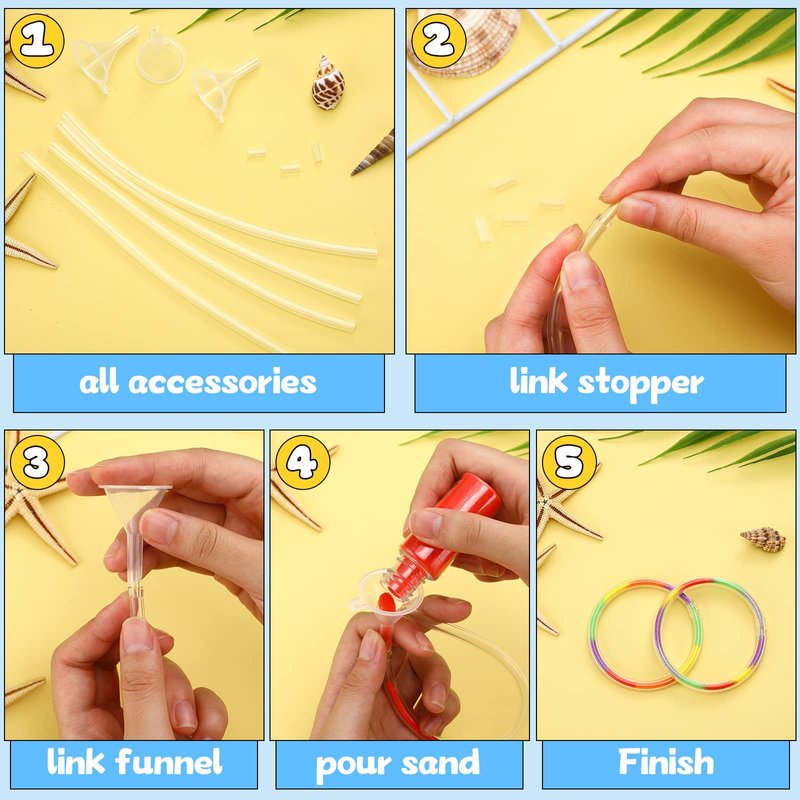 1
all accessories

2
link stopper

3
link funnel

4
pour sand

5
Finish