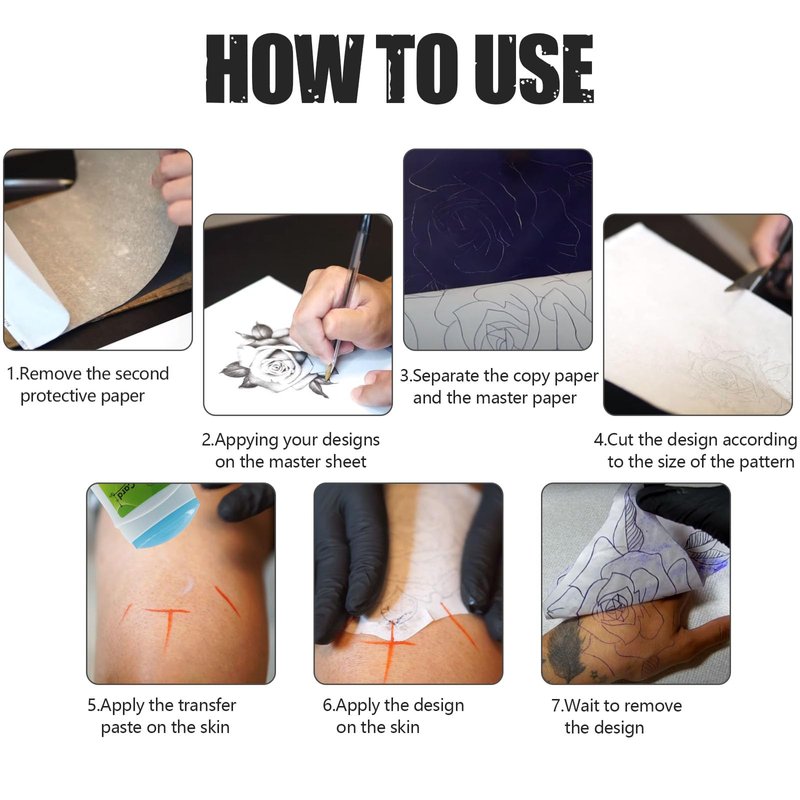 HOW TO USE

1.Remove the second protective paper

2.Appying your designs on the master sheet

3.Separate the copy paper and the master paper

4.Cut the design according to the size of the pattern

5.Apply the transfer paste on the skin

6.Apply the design on the skin

7.Wait to remove the design