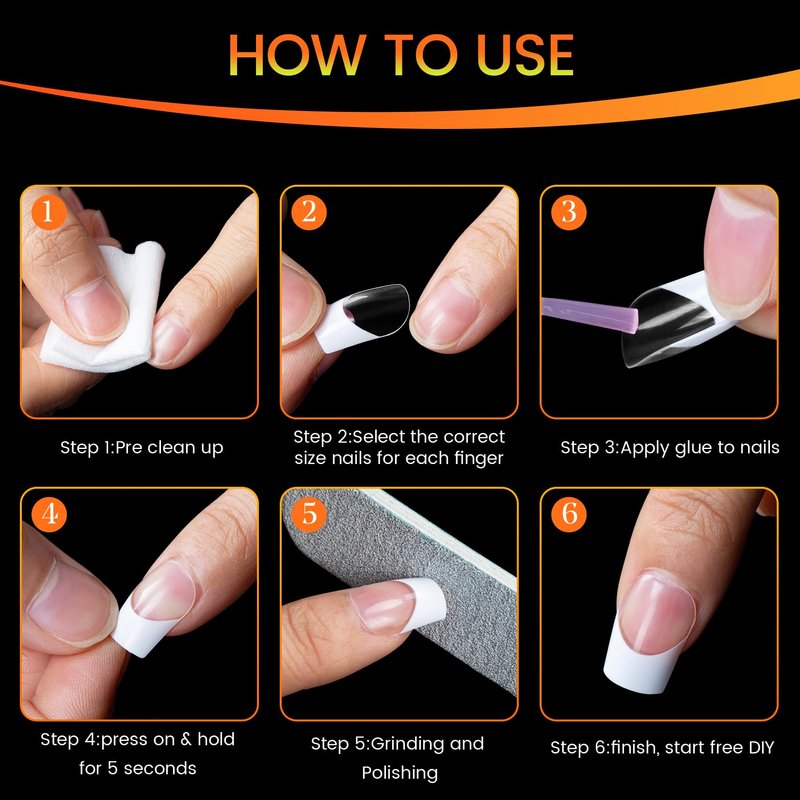 HOW TO USE

1

Step 1:Pre clean up

2

Step 2:Select the correct size nails for each finger

3

Step 3:Apply glue to nails

4

Step 4:press on & hold for 5 seconds

5

Step 5:Grinding and Polishing

6

Step 6:finish, start free DIY