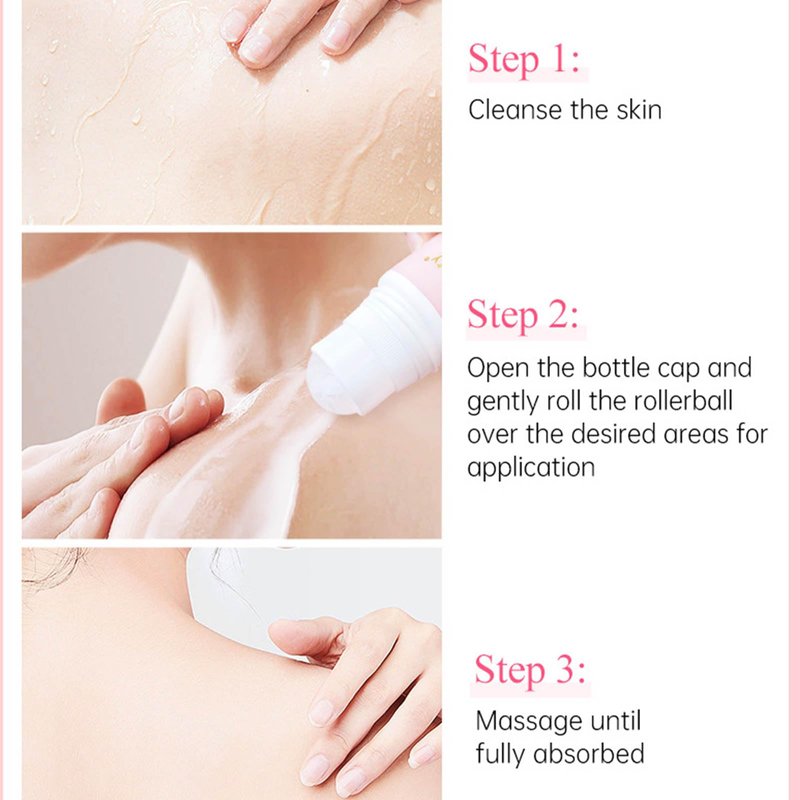 Step 1:
Cleanse the skin

Step 2:
Open the bottle cap and gently roll the rollerball over the desired areas for application

Step 3:
Massage until fully absorbed