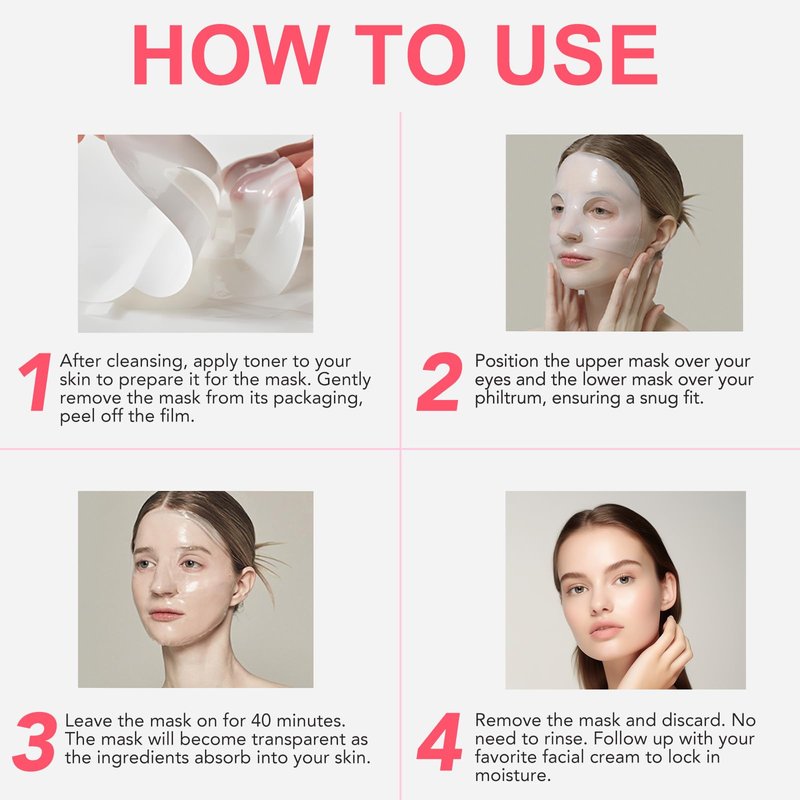 HOW TO USE

1 After cleansing, apply toner to your skin to prepare it for the mask. Gently remove the mask from its packaging, peel off the film.

2 Position the upper mask over your eyes and the lower mask over your philtrum, ensuring a snug fit.

3 Leave the mask on for 40 minutes. The mask will become transparent as the ingredients absorb into your skin.

4 Remove the mask and discard. No need to rinse. Follow up with your favorite facial cream to lock in moisture.