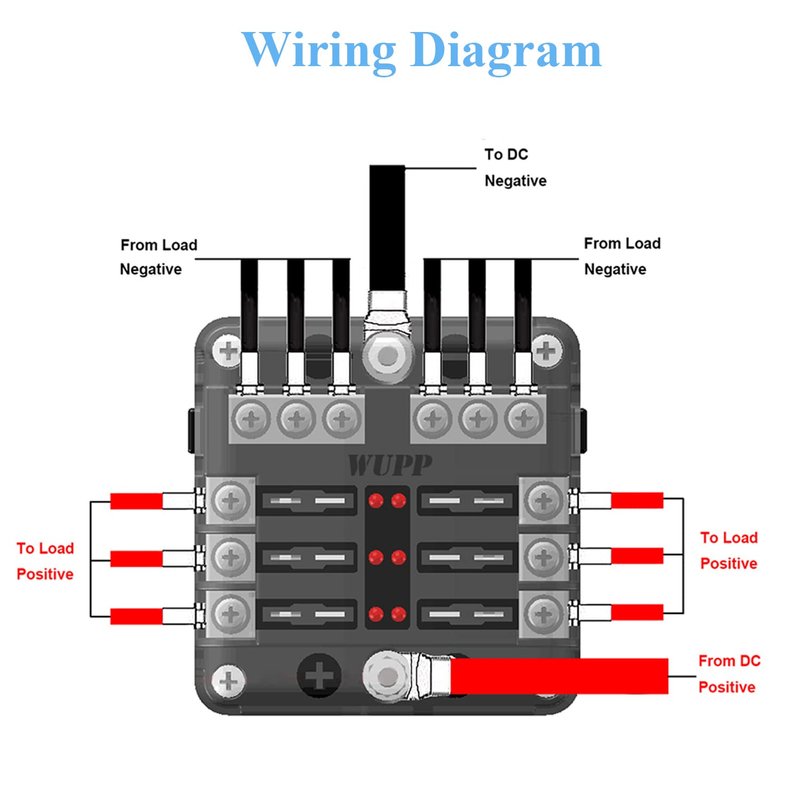 Wiring Diagram

To DC Negative

From Load Negative

From Load Negative

WUPP

To Load Positive

To Load Positive

From DC Positive