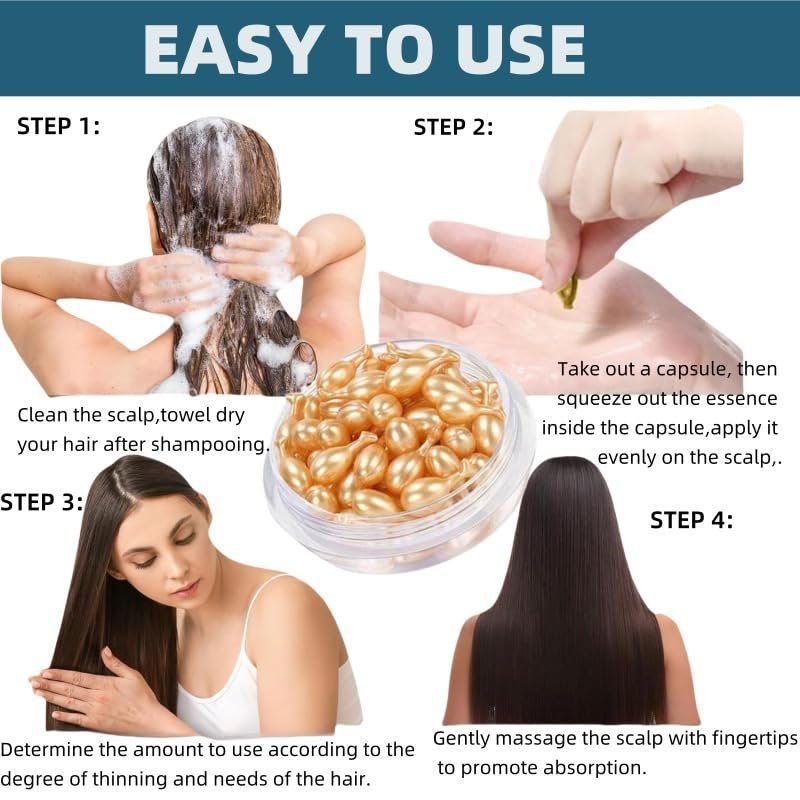 EASY TO USE

STEP 1:

Clean the scalp,towel dry your hair after shampooing.

STEP 2:

Take out a capsule, then squeeze out the essence inside the capsule,apply it evenly on the scalp,.

STEP 3:

Determine the amount to use according to the degree of thinning and needs of the hair.

STEP 4:

Gently massage the scalp with fingertips to promote absorption.