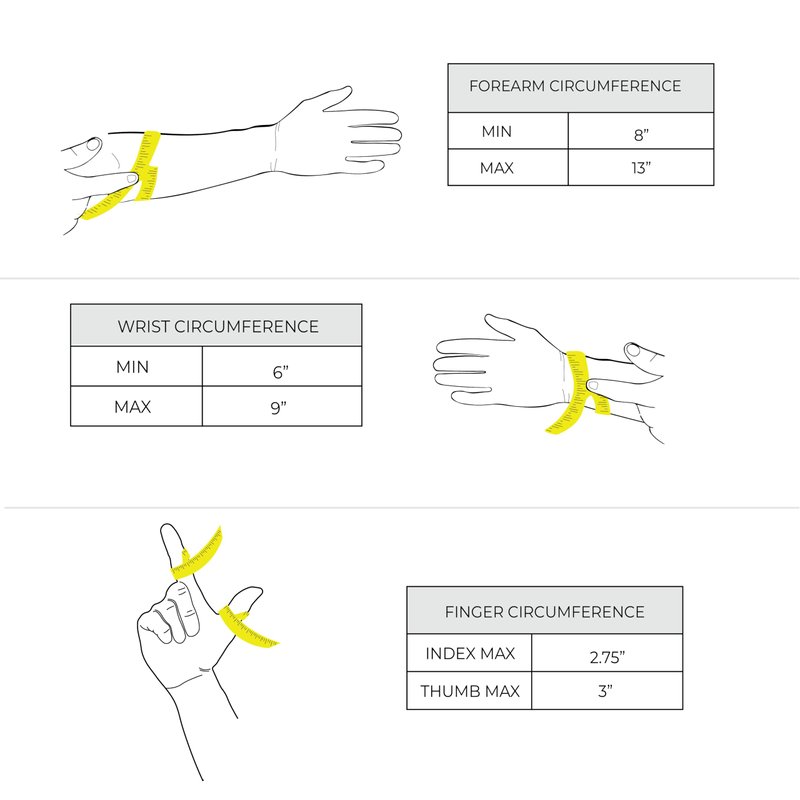 | FOREARM CIRCUMFERENCE | |
|---|---|
| MIN | 8” |
| MAX | 13” |

| WRIST CIRCUMFERENCE | |
|---|---|
| MIN | 6” |
| MAX | 9” |

| FINGER CIRCUMFERENCE | |
|---|---|
| INDEX MAX | 2.75” |
| THUMB MAX | 3” |