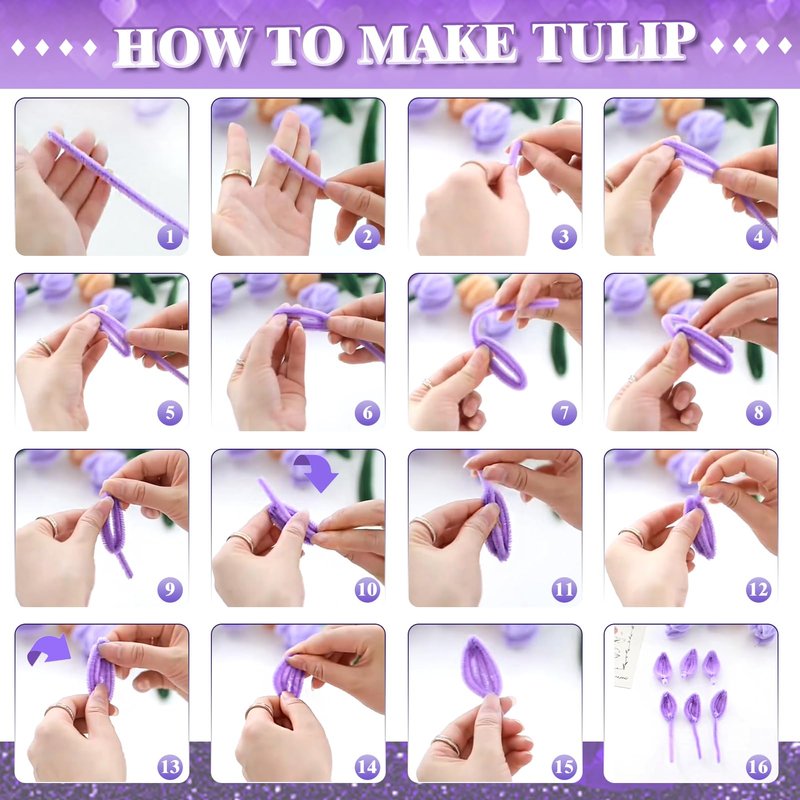 HOW TO MAKE TULIP

1

2

3

4

5

6

7

8

9

10

11

12

13

14

15

16