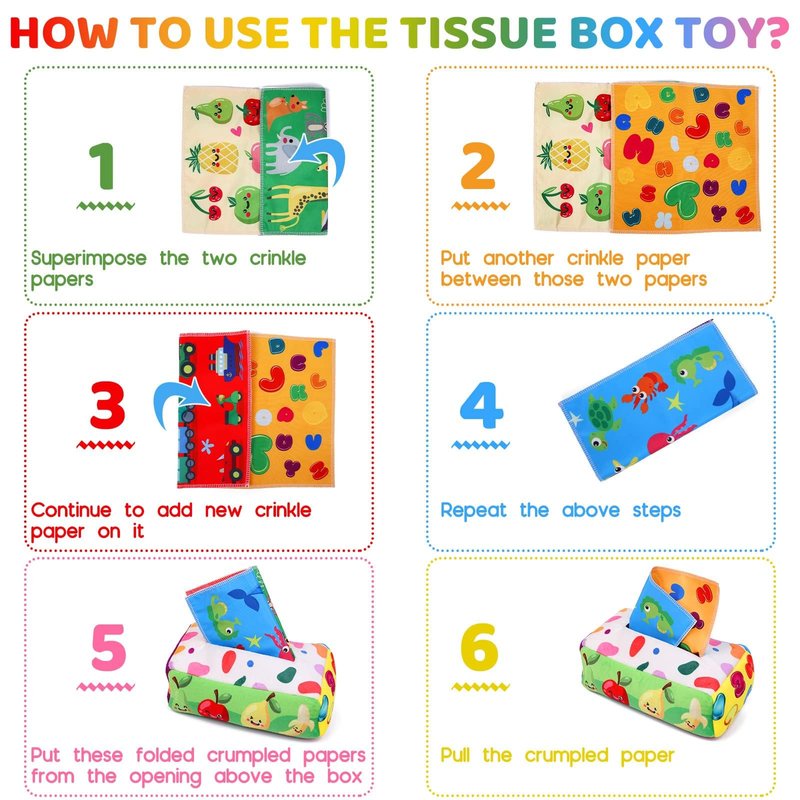 HOW TO USE THE TISSUE BOX TOY?

1

Superimpose the two crinkle papers

2

Put another crinkle paper between those two papers

3

Continue to add new crinkle paper on it

4

Repeat the above steps

5

Put these folded crumpled papers from the opening above the box

6

Pull the crumpled paper