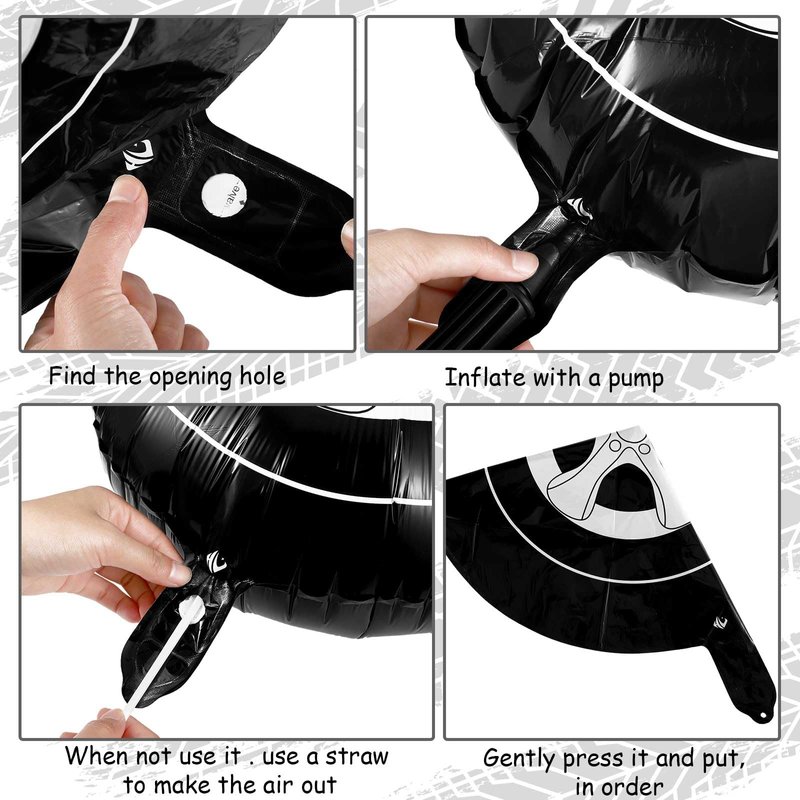 valve

Find the opening hole

Inflate with a pump

When not use it . use a straw to make the air out

Gently press it and put, in order