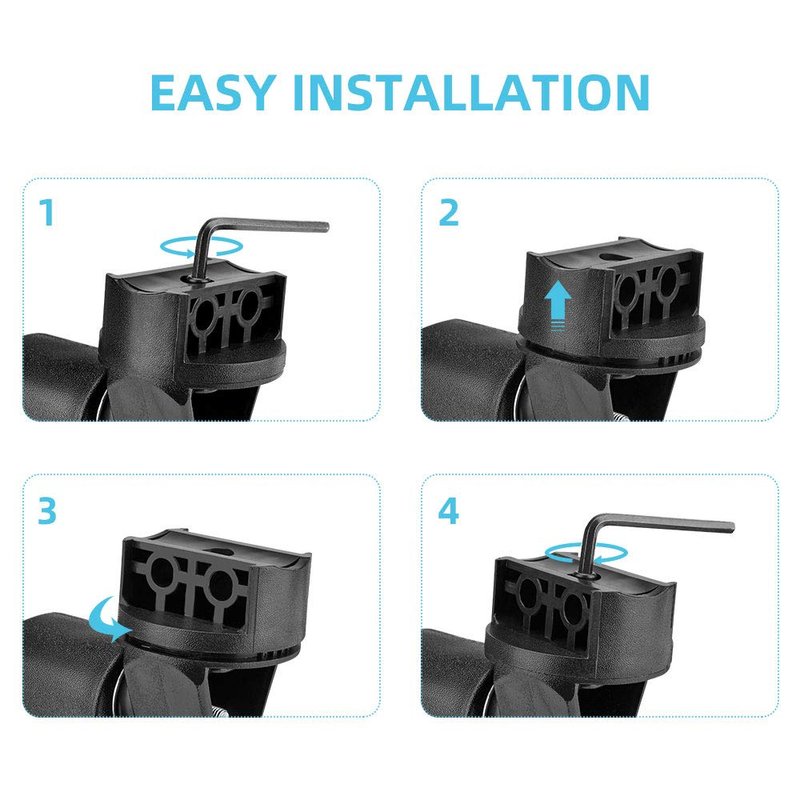 EASY INSTALLATION

1

2

3

4