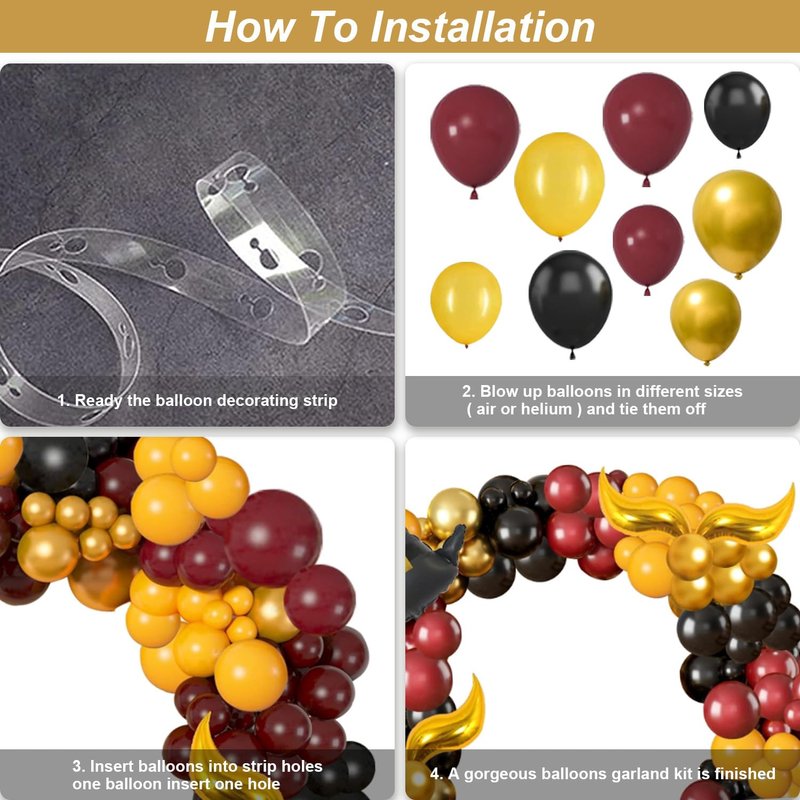 How To Installation

1. Ready the balloon decorating strip

2. Blow up balloons in different sizes ( air or helium ) and tie them off

3. Insert balloons into strip holes one balloon insert one hole

4. A gorgeous balloons garland kit is finished