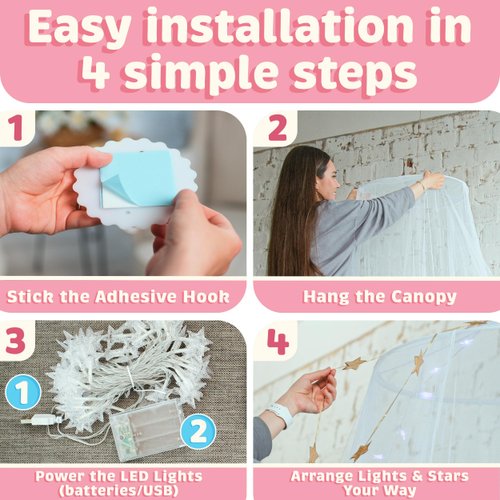 Easy installation in 4 simple steps

1

Stick the Adhesive Hook

2

Hang the Canopy

3

1

2

Power the LED Lights (batteries/USB)

4

Arrange Lights & Stars Your Way